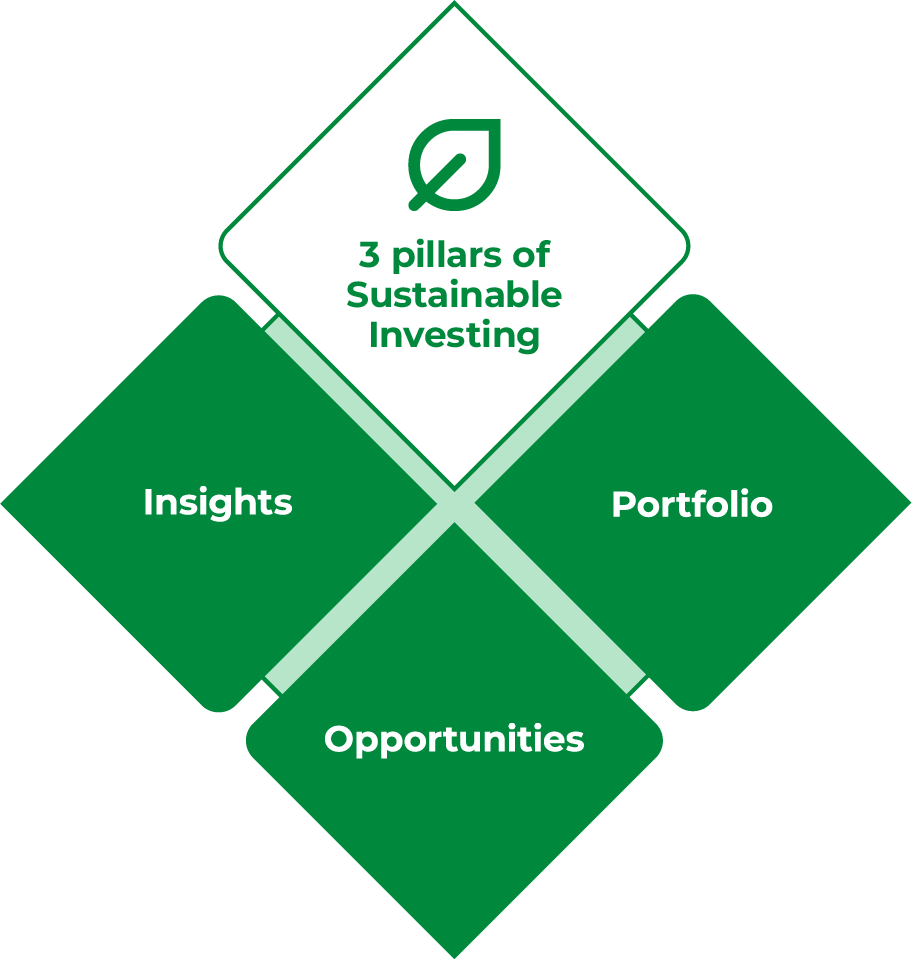 3 pillars of Sustainable Investing

Insights

Portfolio

Opportunities