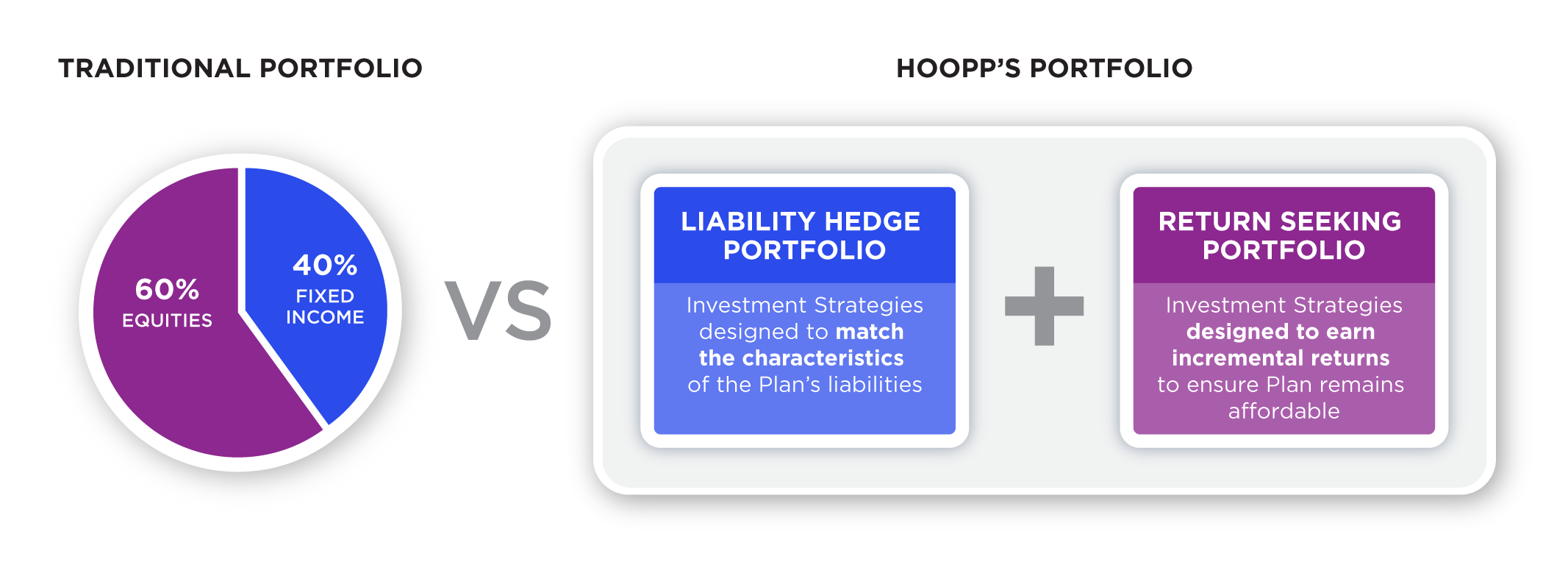 TRADITIONAL PORTFOLIO

60% EQUITIES

40% FIXED INCOME

VS

HOOPP'S PORTFOLIO

LIABILITY HEDGE PORTFOLIO

Investment Strategies designed to match the characteristics of the Plan's liabilities

+

RETURN SEEKING PORTFOLIO

Investment Strategies designed to earn incremental returns to ensure Plan remains affordable