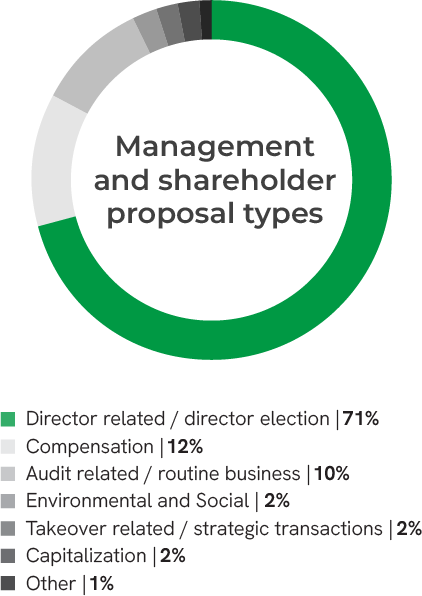 Management and shareholder proposal types

Director related / director election | 71%
Compensation | 12%
Audit related / routine business | 10%
Environmental and Social | 2%
Takeover related / strategic transactions | 2%
Capitalization | 2%
Other | 1%