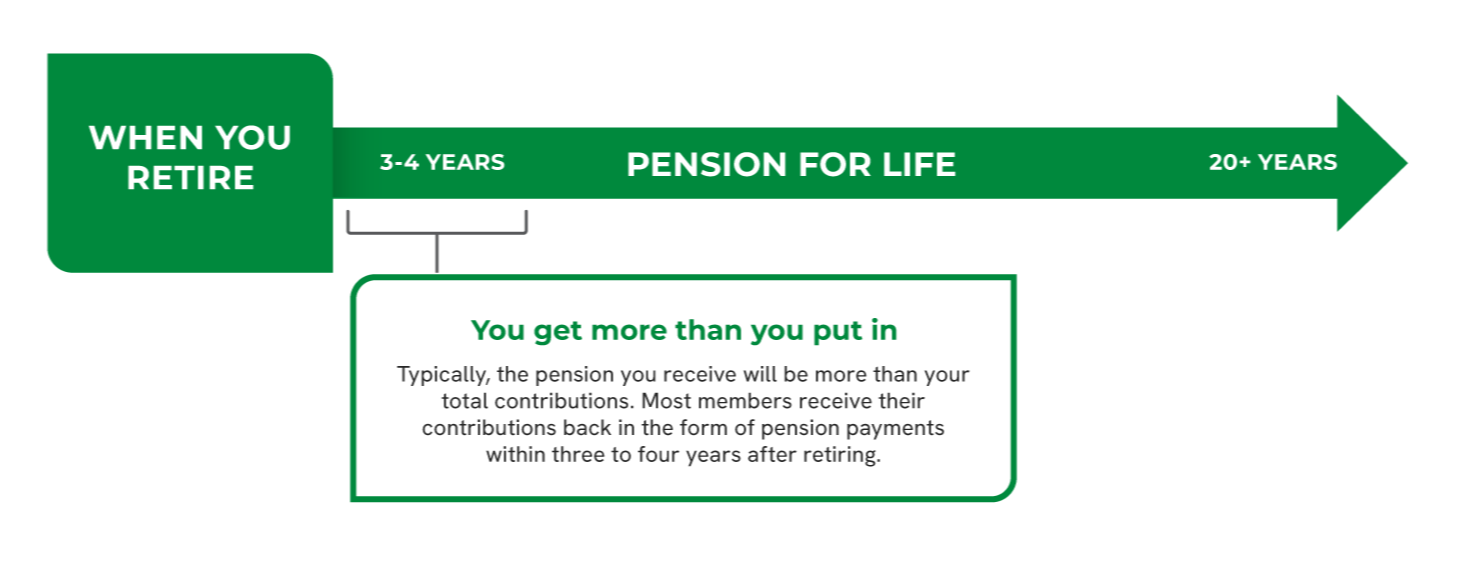 WHEN YOU RETIRE

3-4 YEARS

PENSION FOR LIFE

20+ YEARS

You get more than you put in

Typically, the pension you receive will be more than your total contributions. Most members receive their contributions back in the form of pension payments within three to four years after retiring.