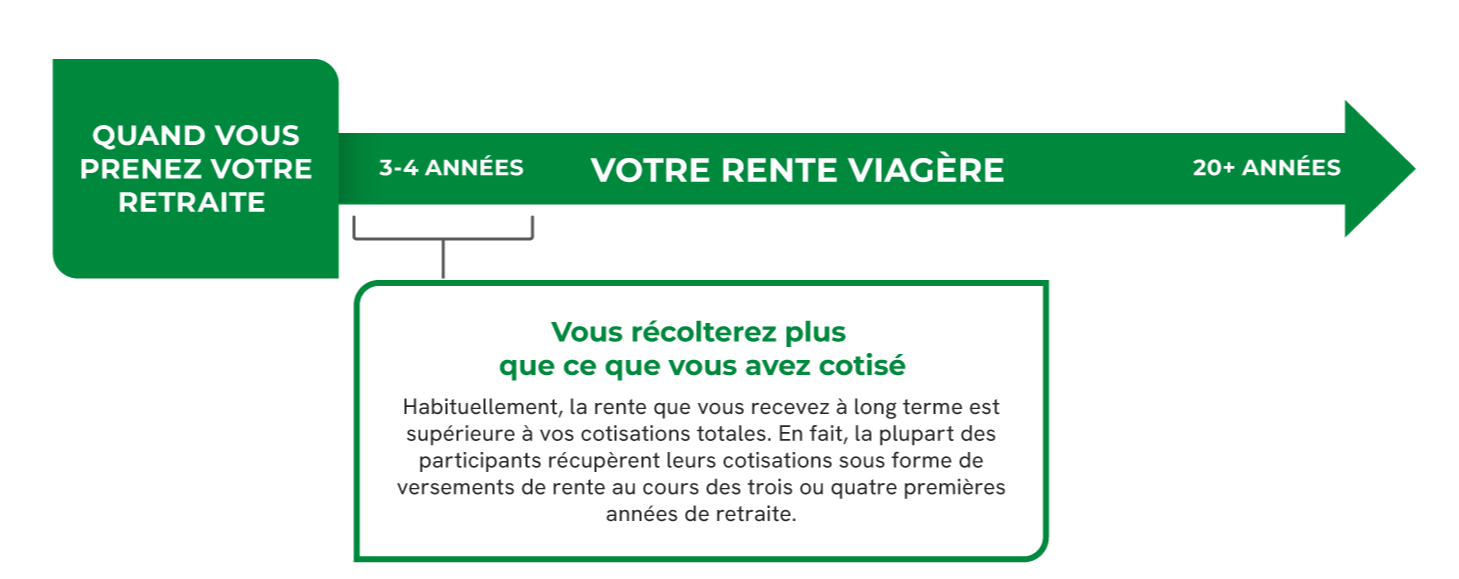 QUAND VOUS PRENEZ VOTRE RETRAITE

3-4 ANNÉES

VOTRE RENTE VIAGÈRE

20+ ANNÉES

Vous récolterez plus que ce que vous avez cotisé

Habituellement, la rente que vous recevez à long terme est supérieure à vos cotisations totales. En fait, la plupart des participants récupèrent leurs cotisations sous forme de versements de rente au cours des trois ou quatre premières années de retraite.