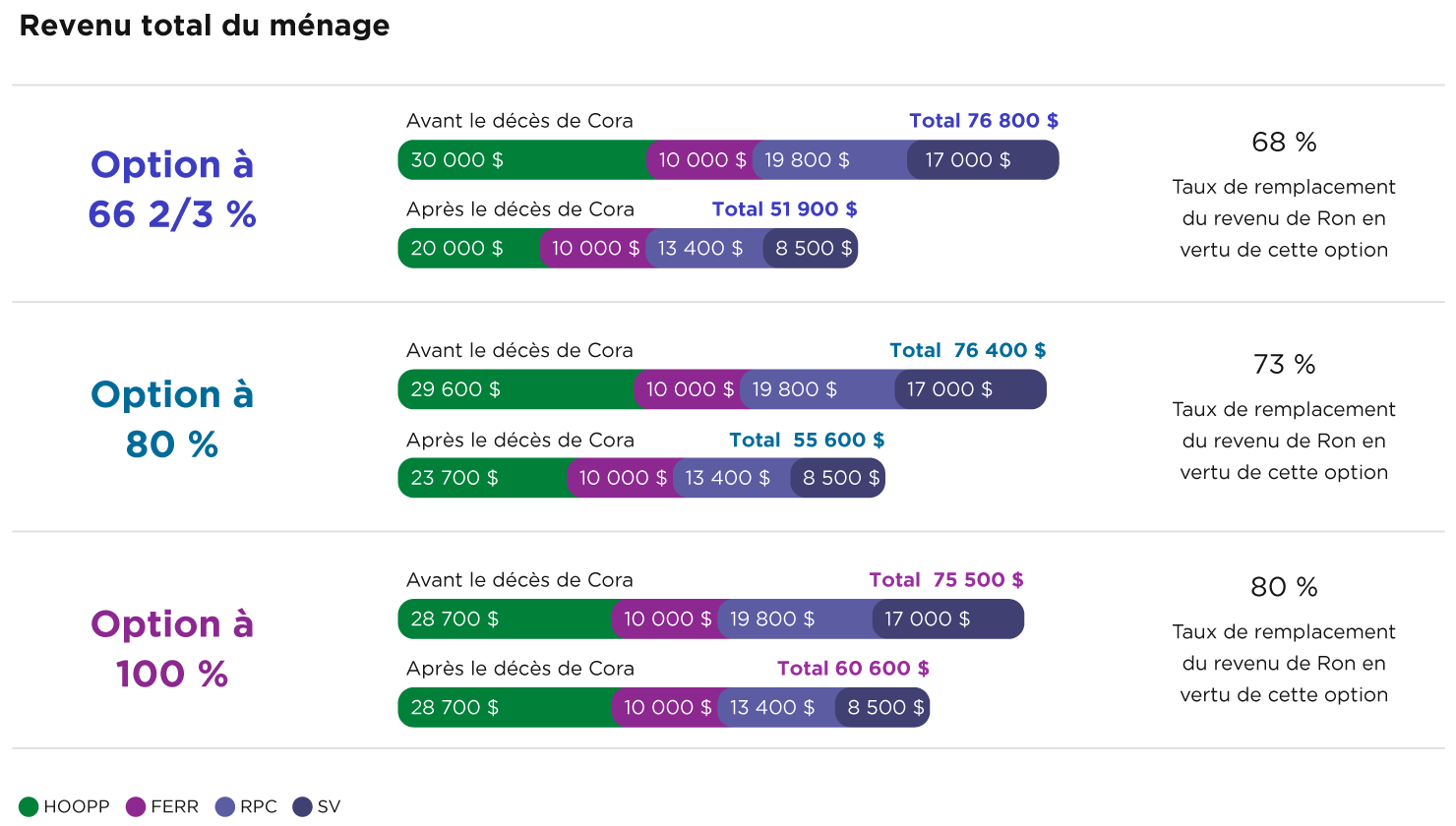 Revenu total du ménage

Option à 66 2/3 %

Avant le décès de Cora Total 76 800 $

30 000 $ 10 000 $ 19 800 $ 17 000 $

Après le décès de Cora Total 51 900 $

20 000 $ 10 000 $ 13 400 $ 8 500 $

68 %

Taux de remplacement du revenu de Ron en vertu de cette option

Option à 80 %

Avant le décès de Cora Total 76 400 $

29 600 $ 10 000 $ 19 800 $ 17 000 $

Après le décès de Cora Total 55 600 $

23 700 $ 10 000 $ 13 400 $ 8 500 $

73 %

Taux de remplacement du revenu de Ron en vertu de cette option

Option à 100 %

Avant le décès de Cora Total 75 500 $

28 700 $ 10 000 $ 19 800 $ 17 000 $

Après le décès de Cora Total 60 600 $

28 700 $ 10 000 $ 13 400 $ 8 500 $

80 %

Taux de remplacement du revenu de Ron en vertu de cette option

HOOPP FERR RPC SV