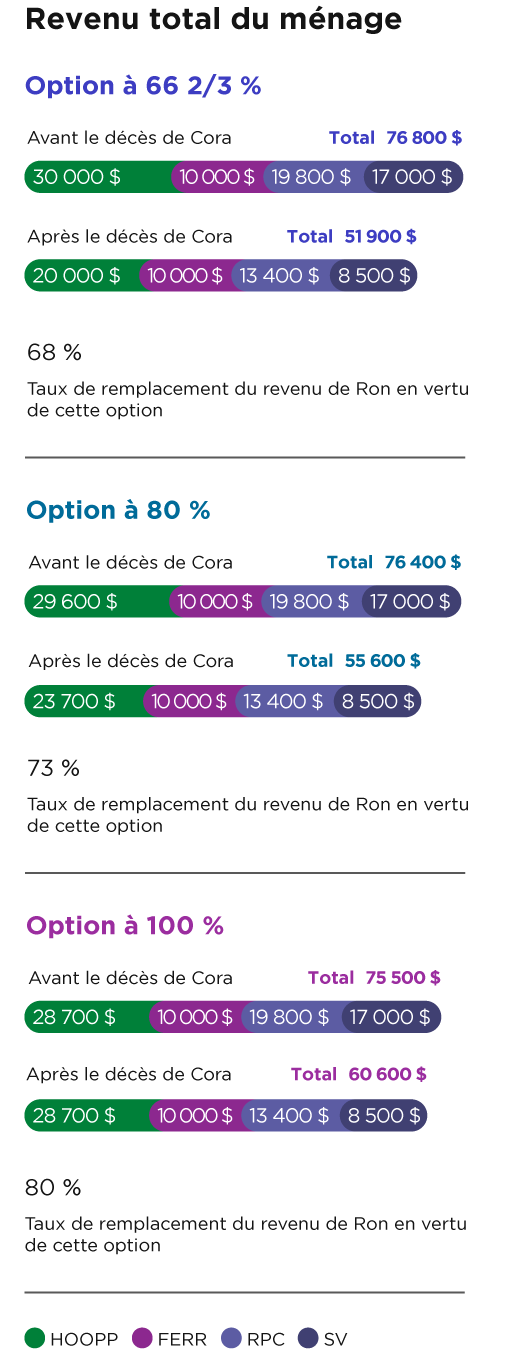 Revenu total du ménage

Option à 66 2/3 %

Avant le décès de Cora Total 76 800 $

30 000 $ 10 000 $ 19 800 $ 17 000 $

Après le décès de Cora Total 51 900 $

20 000 $ 10 000 $ 13 400 $ 8 500 $

68 %

Taux de remplacement du revenu de Ron en vertu de cette option

Option à 80 %

Avant le décès de Cora Total 76 400 $

29 600 $ 10 000 $ 19 800 $ 17 000 $

Après le décès de Cora Total 55 600 $

23 700 $ 10 000 $ 13 400 $ 8 500 $

73 %

Taux de remplacement du revenu de Ron en vertu de cette option

Option à 100 %

Avant le décès de Cora Total 75 500 $

28 700 $ 10 000 $ 19 800 $ 17 000 $

Après le décès de Cora Total 60 600 $

28 700 $ 10 000 $ 13 400 $ 8 500 $

80 %

Taux de remplacement du revenu de Ron en vertu de cette option

HOOPP FERR RPC SV