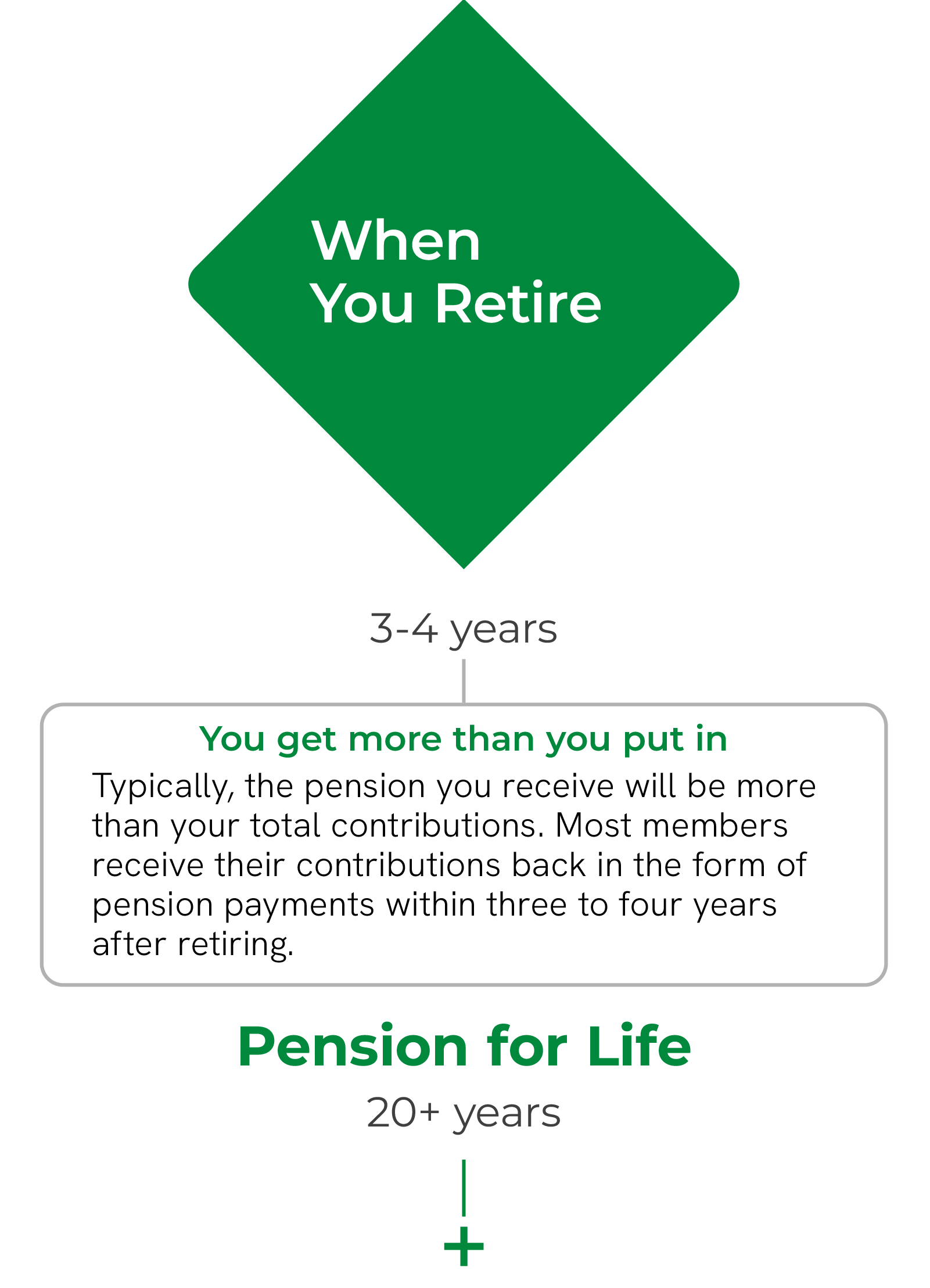 When You Retire

3-4 years

You get more than you put in

Typically, the pension you receive will be more than your total contributions. Most members receive their contributions back in the form of pension payments within three to four years after retiring.

Pension for Life

20+ years

+