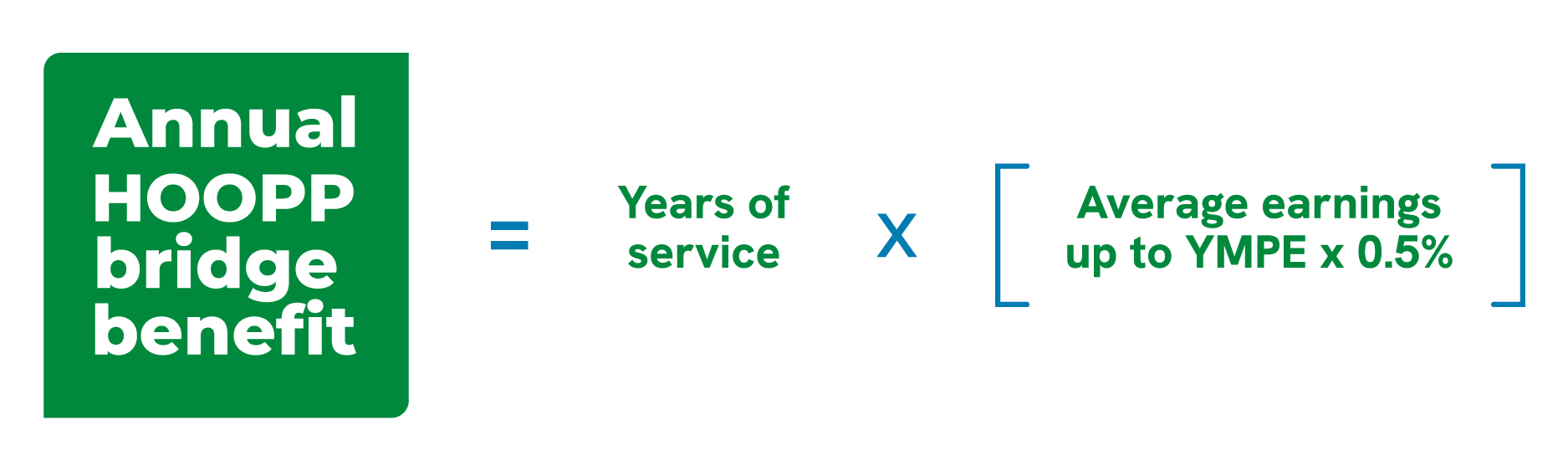 Annual HOOPP bridge benefit = Years of service X [ Average earnings up to YMPE x 0.5% ]