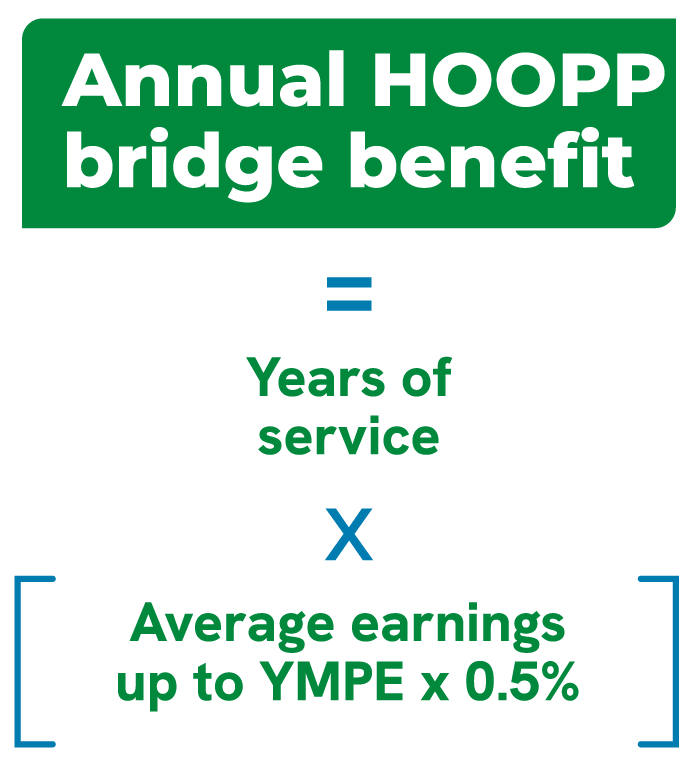 Annual HOOPP bridge benefit

=

Years of service

X

[ Average earnings up to YMPE x 0.5% ]