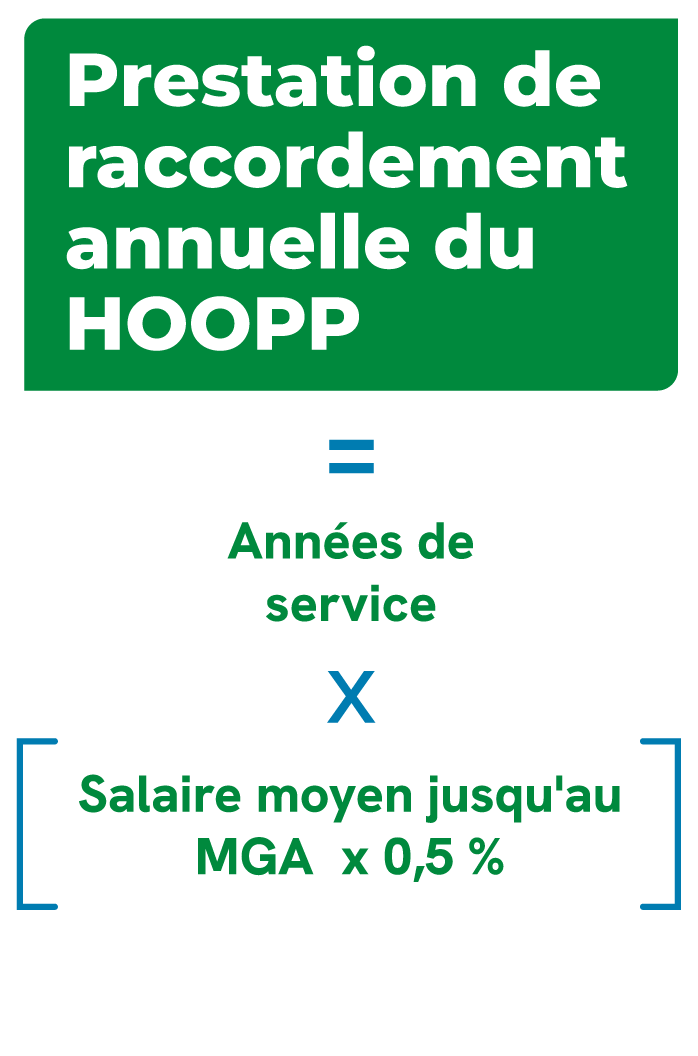 Prestation de raccordement annuelle du HOOPP

=

Années de service

X

[ Salaire moyen jusqu'au MGA x 0,5 % ]