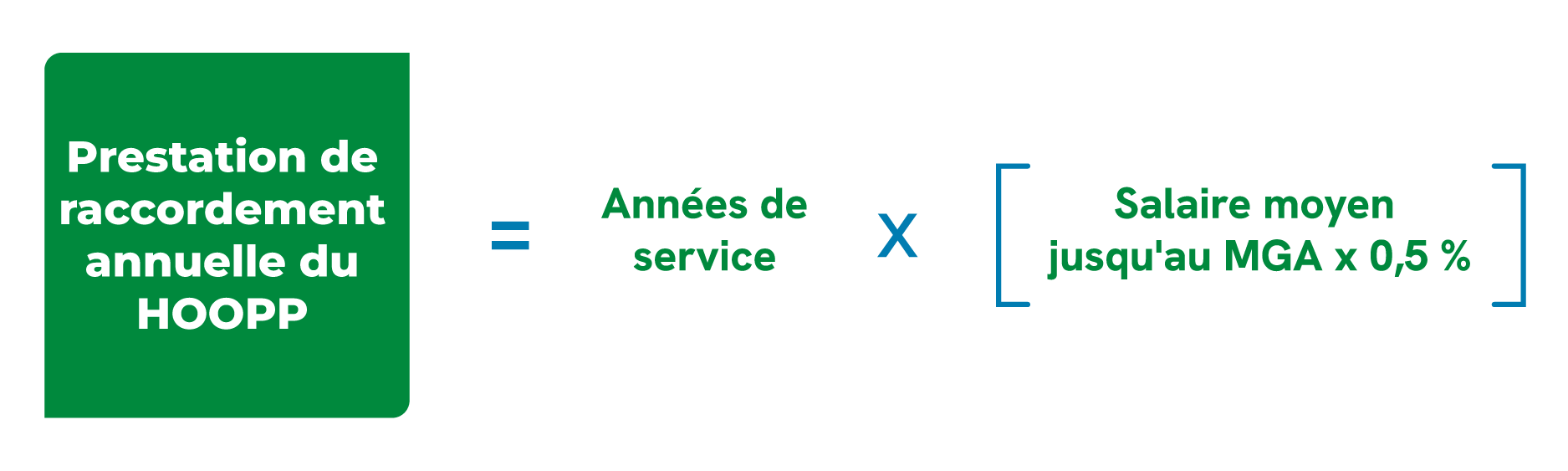 Prestation de raccordement annuelle du HOOPP

=

Années de service

X

[ Salaire moyen jusqu'au MGA x 0,5 % ]